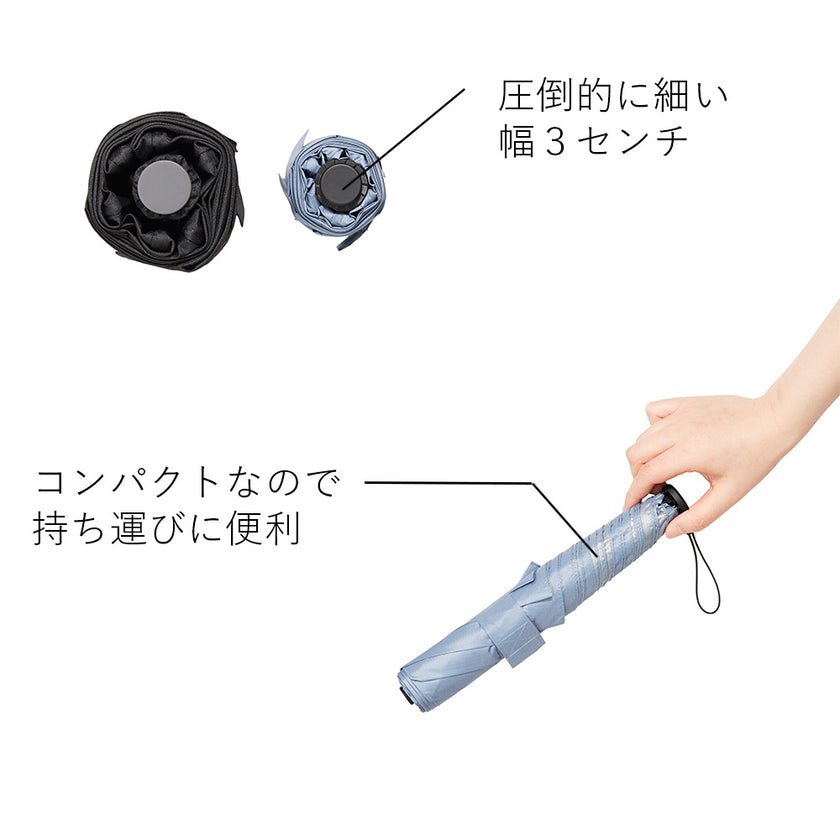 圧倒的に細い
幅３センチ

コンパクトなので
持ち運びに便利